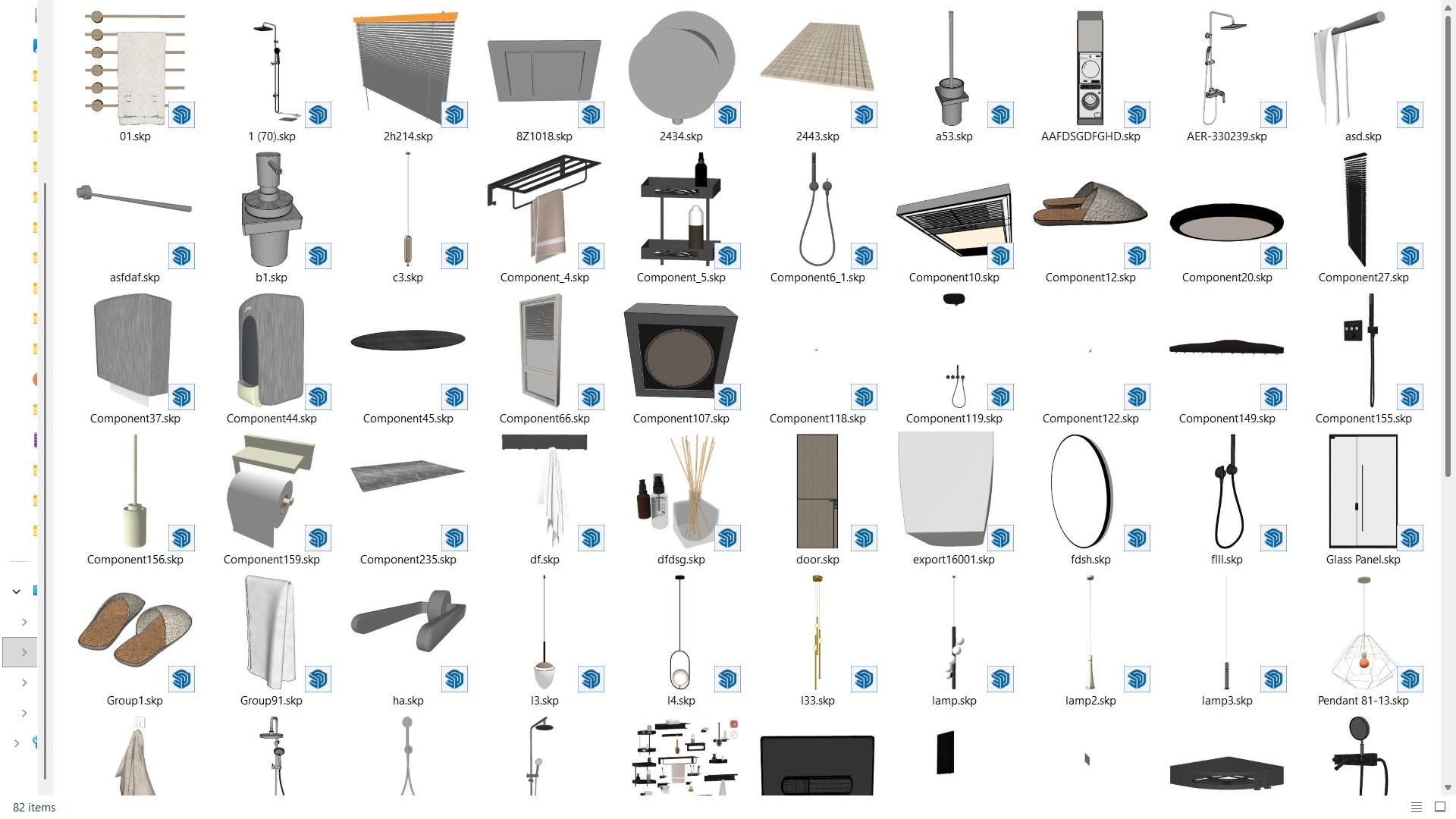 01.skp
1 (70).skp
2h214.skp
8Z1018.skp
2434.skp
2443.skp
a53.skp
AAFDSGDFGHD.skp
AER-330239.skp
asd.skp

asfdaf.skp
b1.skp
c3.skp
Component_4.skp
Component_5.skp
Component6_1.skp
Component10.skp
Component12.skp
Component20.skp
Component27.skp

Component37.skp
Component44.skp
Component45.skp
Component66.skp
Component107.skp
Component118.skp
Component119.skp
Component122.skp
Component149.skp
Component155.skp

Component156.skp
Component159.skp
Component235.skp
df.skp
dfdsg.skp
door.skp
export16001.skp
fdsh.skp
flll.skp
Glass Panel.skp

Group1.skp
Group91.skp
ha.skp
l3.skp
l4.skp
l33.skp
lamp.skp
lamp2.skp
lamp3.skp
Pendant 81-13.skp

82 items