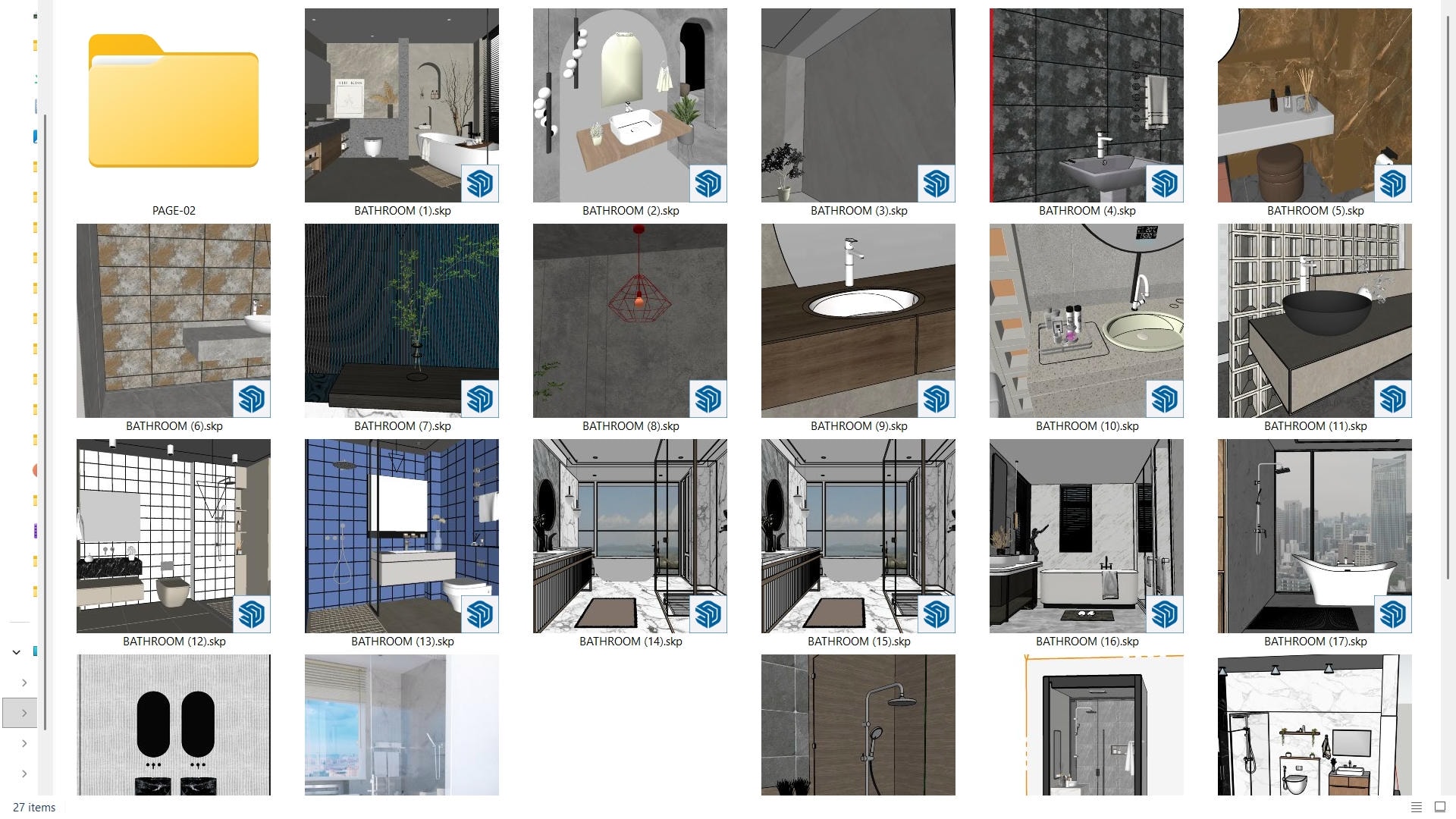 PAGE-02

BATHROOM (1).skp

BATHROOM (2).skp

BATHROOM (3).skp

BATHROOM (4).skp

BATHROOM (5).skp

BATHROOM (6).skp

BATHROOM (7).skp

BATHROOM (8).skp

BATHROOM (9).skp

BATHROOM (10).skp

BATHROOM (11).skp

BATHROOM (12).skp

BATHROOM (13).skp

BATHROOM (14).skp

BATHROOM (15).skp

BATHROOM (16).skp

BATHROOM (17).skp

27 items